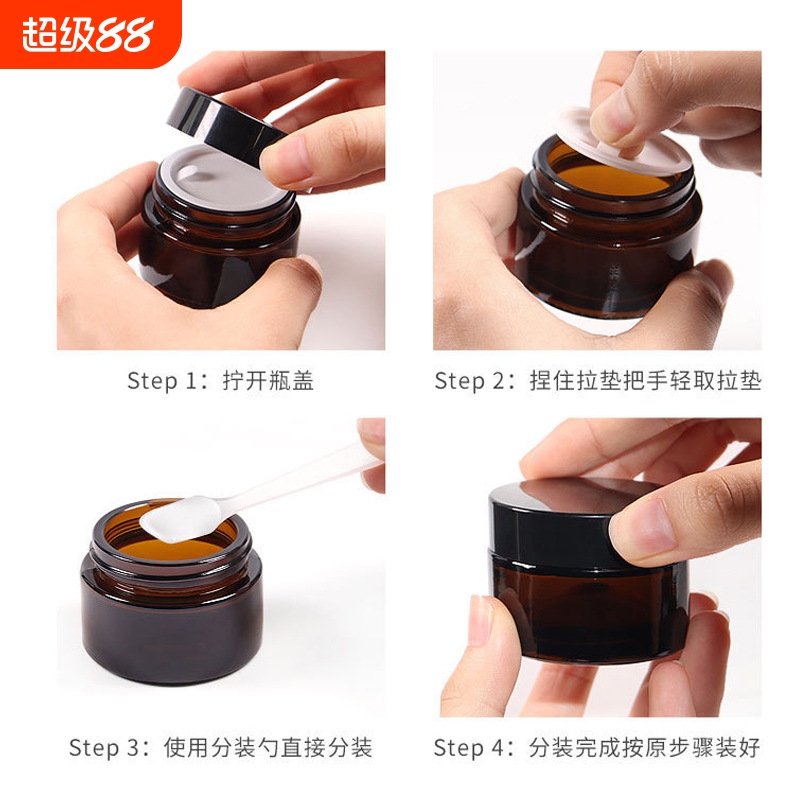 超级88

Step 1：拧开瓶盖

Step 2：捏住拉垫把手轻取拉垫

Step 3：使用分装勺直接分装

Step 4：分装完成按原步骤装好