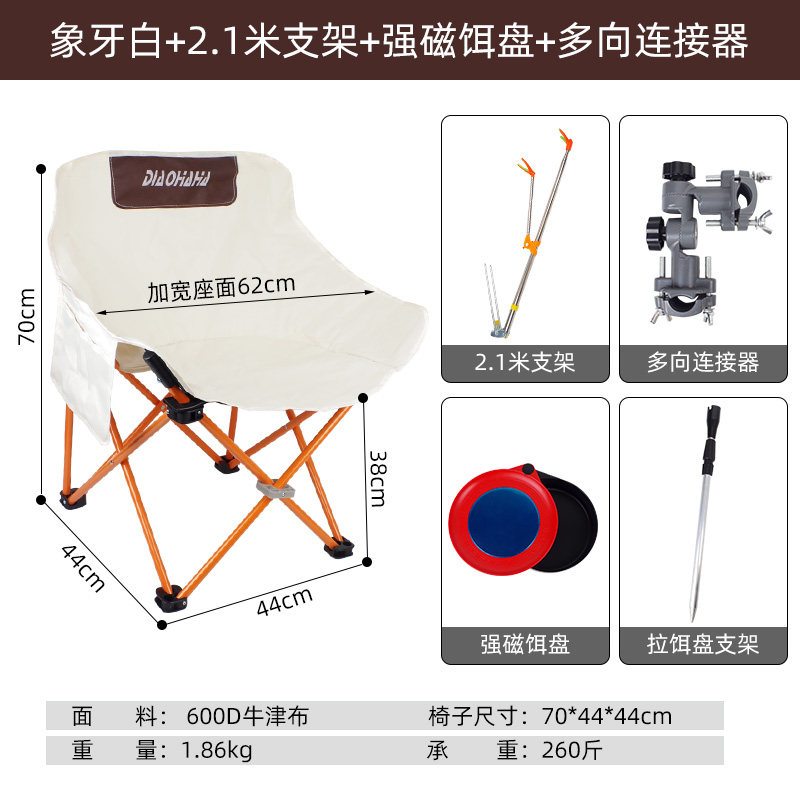 象牙白+2.1米支架+强磁饵盘+多向连接器

DIAOHAHA

加宽座面62cm

70cm

38cm

44cm

44cm

2.1米支架

多向连接器

强磁饵盘

拉饵盘支架

面 料：600D牛津布

椅子尺寸：70*44*44cm

重 量：1.86kg

承 重：260斤