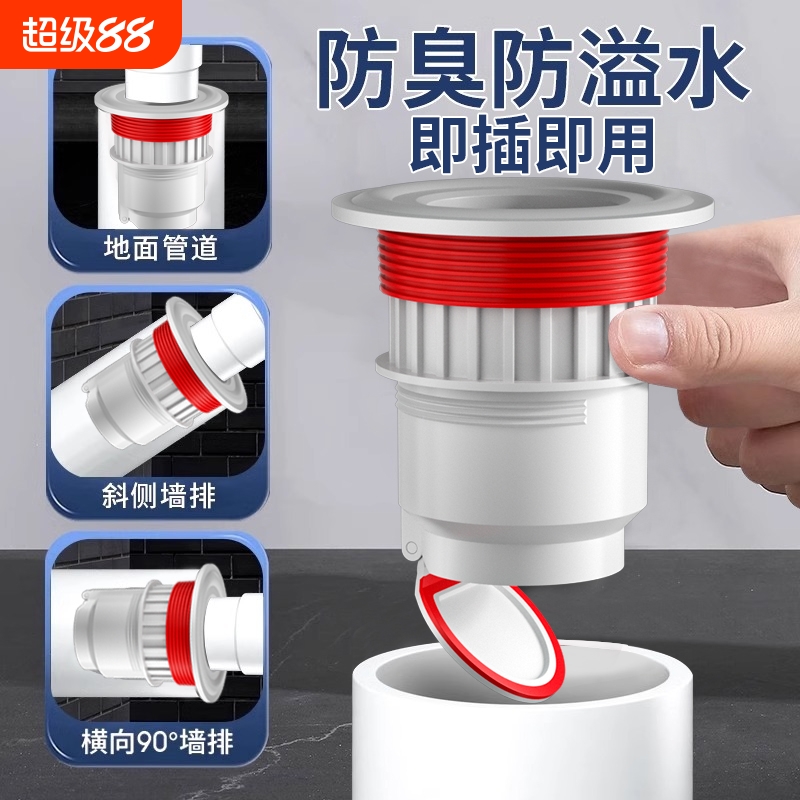 超级88

防臭防溢水
即插即用

地面管道

斜侧墙排

横向90°墙排