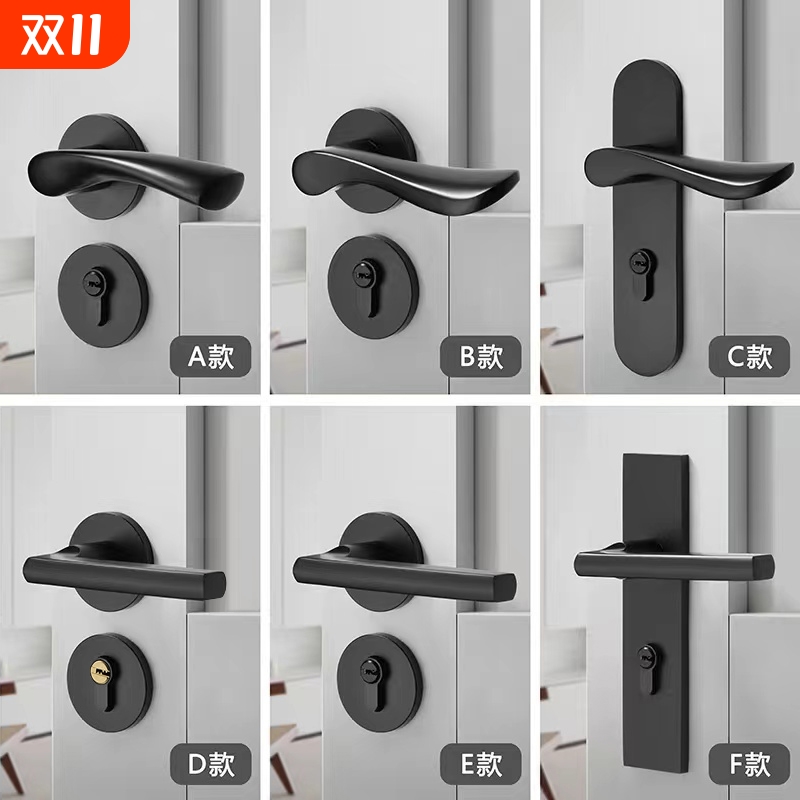 双11

A款

B款

C款

D款

E款

F款