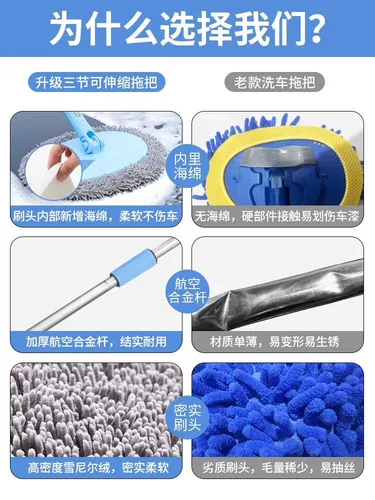 为什么选择我们？

升级三节可伸缩拖把

老款洗车拖把

内里海绵

刷头内部新增海绵，柔软不伤车

无海绵，硬部件接触易划伤车漆

航空合金杆

加厚航空合金杆，结实耐用

材质单薄，易变形易生锈

密实刷头

高密度雪尼尔绒，密实柔软

劣质刷头，毛量稀少，易抽丝