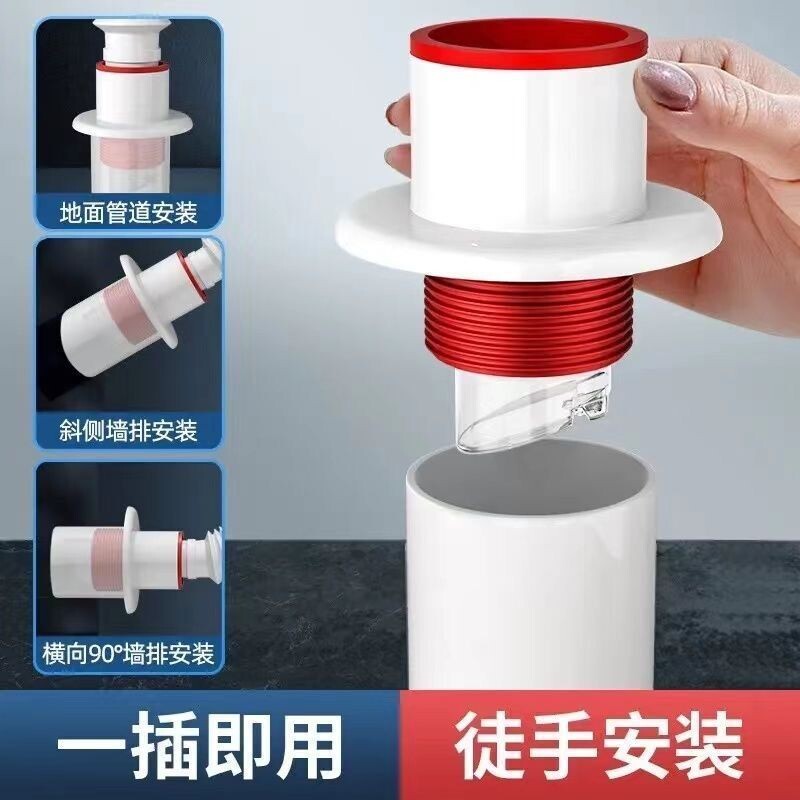 地面管道安装

斜侧墙排安装

横向90°墙排安装

一插即用

徒手安装