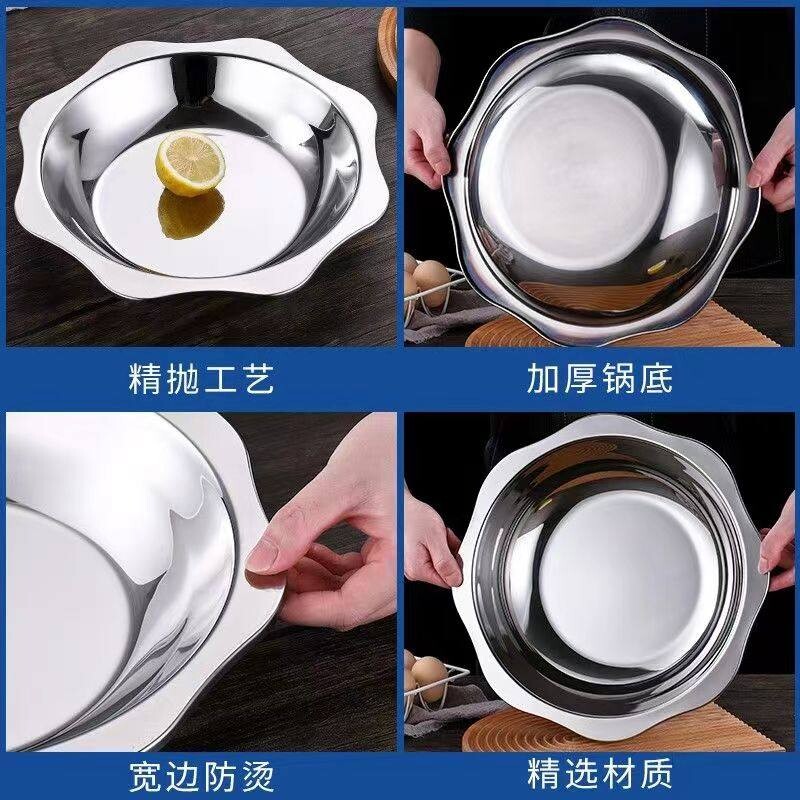 精抛工艺

加厚锅底

宽边防烫

精选材质