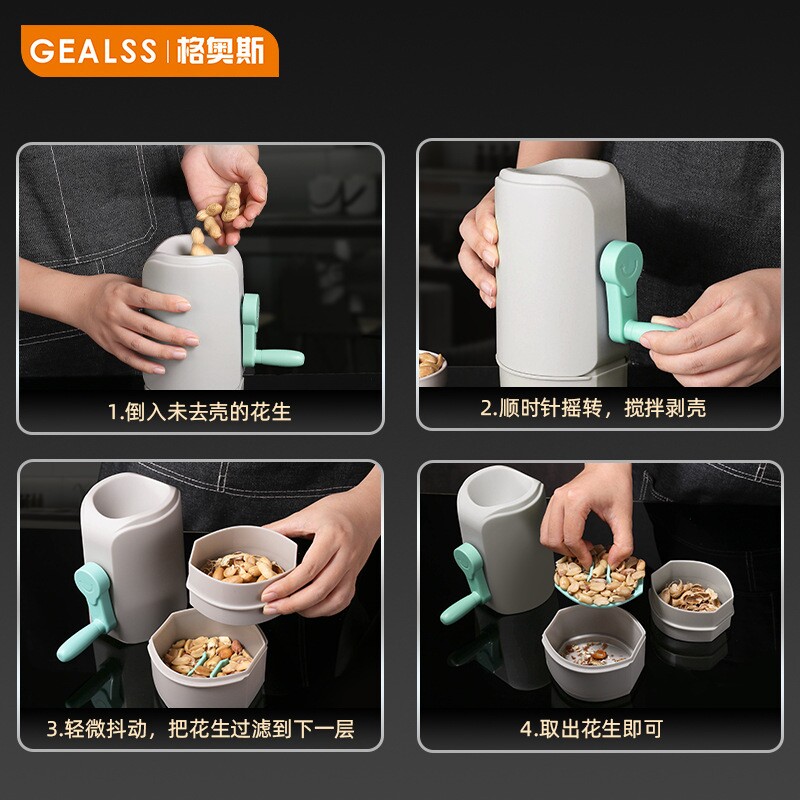 GEALSS | 格奥斯

1.倒入未去壳的花生

2.顺时针摇转，搅拌剥壳

3.轻微抖动，把花生过滤到下一层

4.取出花生即可