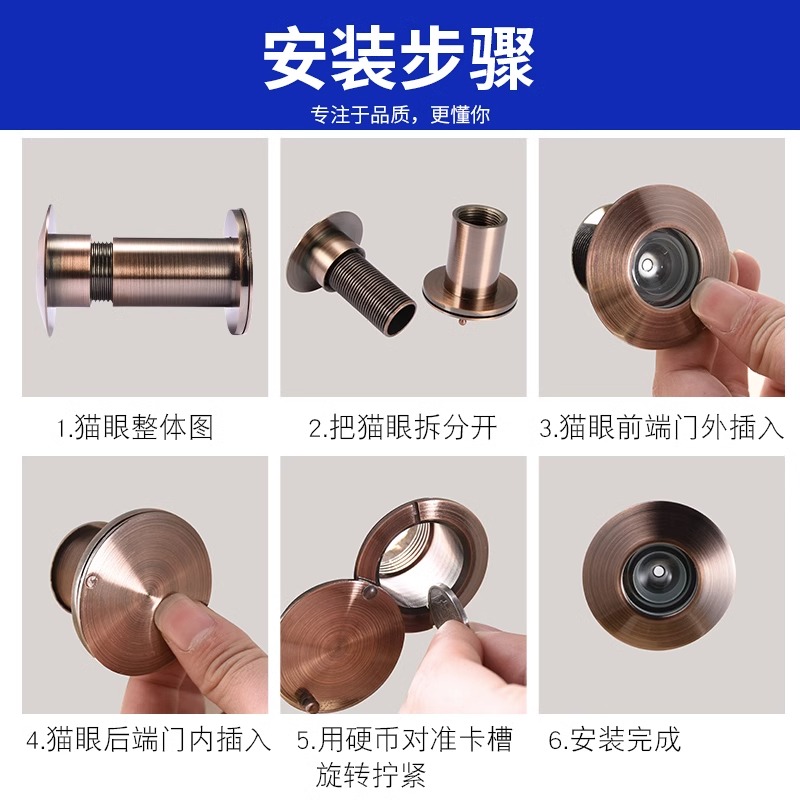 安装步骤
专注于品质，更懂你

1.猫眼整体图

2.把猫眼拆分开

3.猫眼前端门外插入

4.猫眼后端门内插入

5.用硬币对准卡槽旋转拧紧

6.安装完成