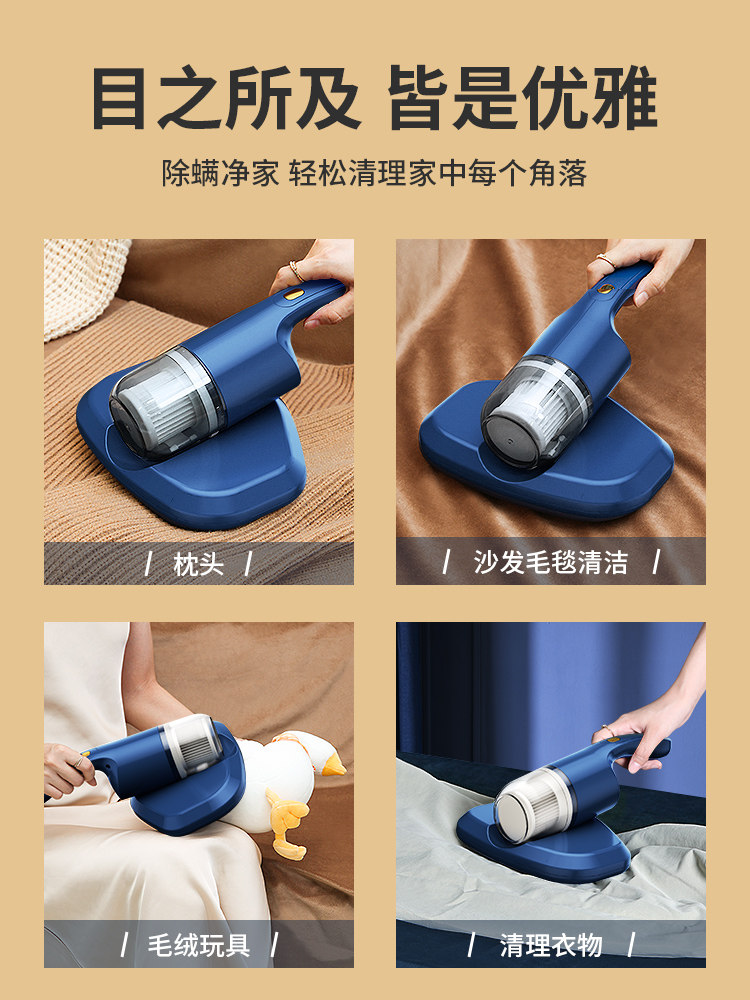 目之所及 皆是优雅

除螨净家 轻松清理家中每个角落

/ 枕头 /

/ 沙发毛毯清洁 /

/ 毛绒玩具 /

/ 清理衣物 /