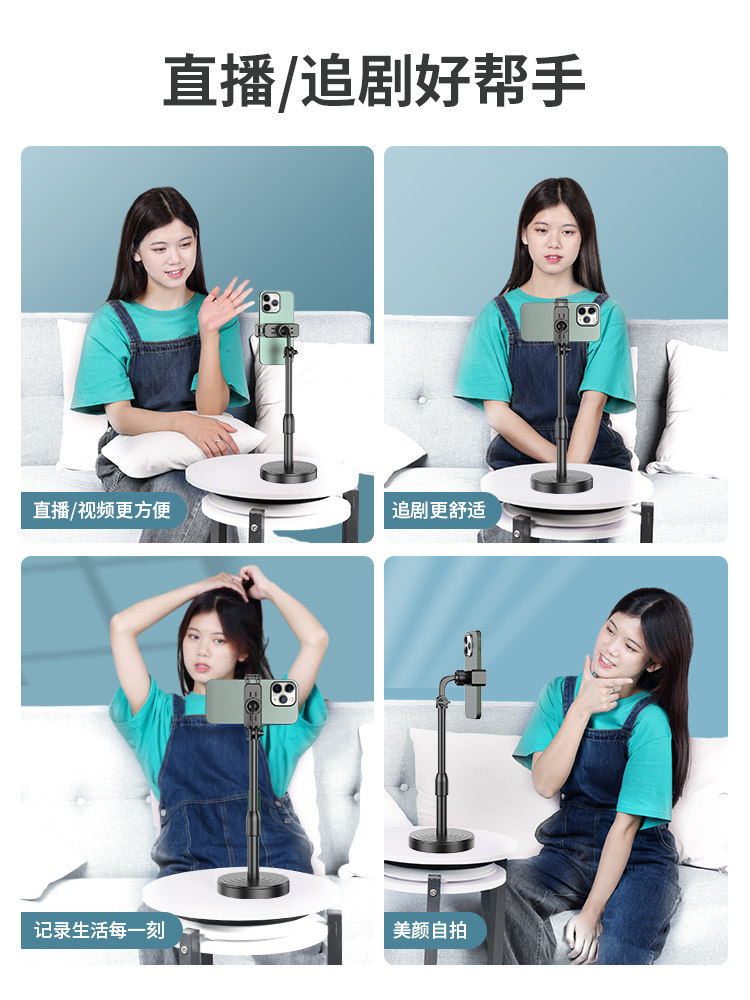 直播/追剧好帮手

直播/视频更方便

追剧更舒适

记录生活每一刻

美颜自拍