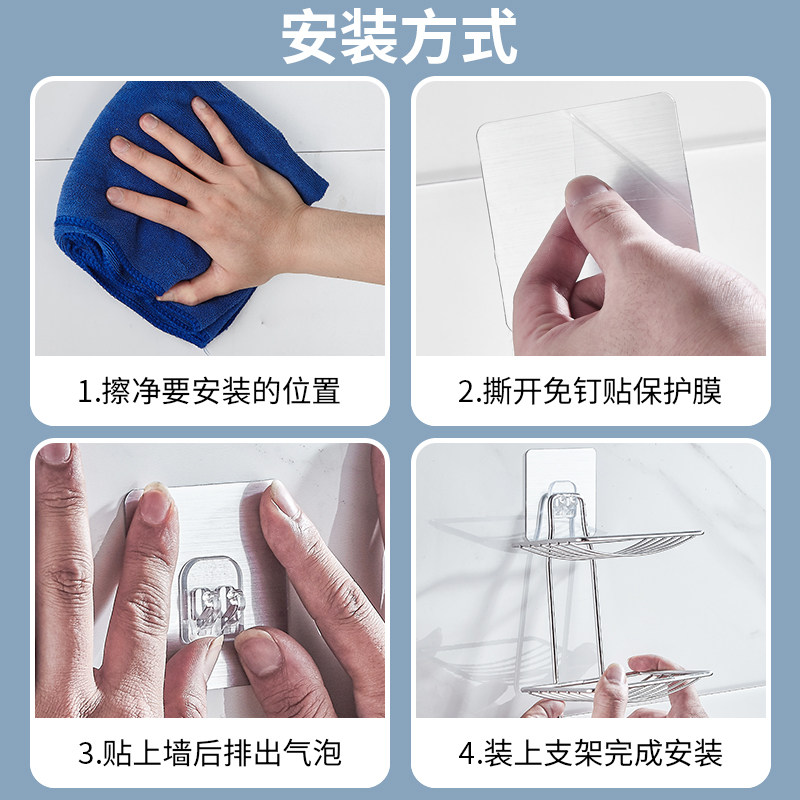 安装方式

1.擦净要安装的位置

2.撕开免钉贴保护膜

3.贴上墙后排出气泡

4.装上支架完成安装