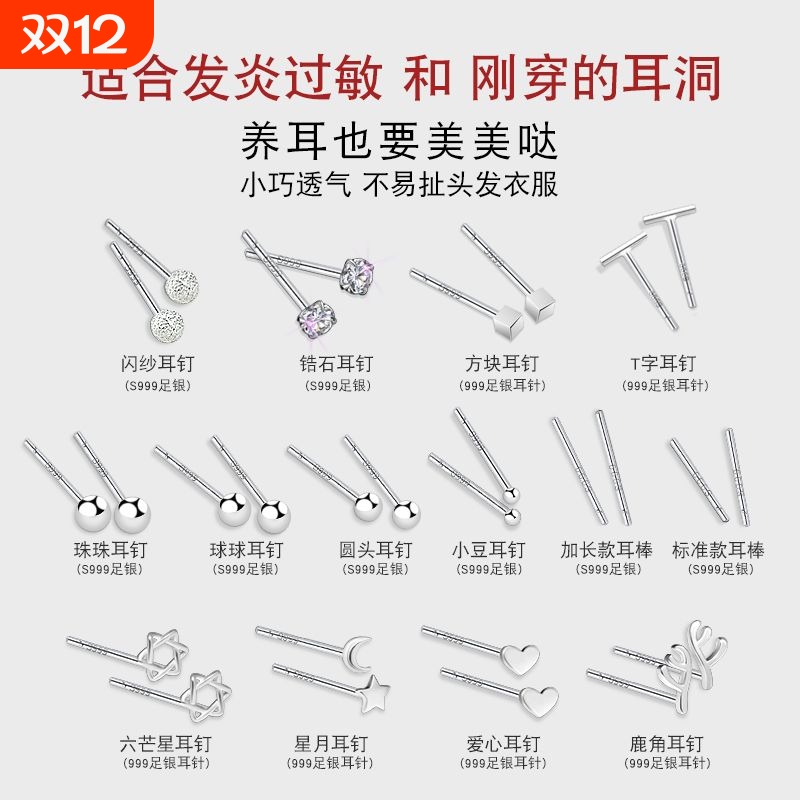 双12

适合发炎过敏 和 刚穿的耳洞

养耳也要美美哒

小巧透气 不易扯头发衣服

闪纱耳钉
(S999足银)

锆石耳钉
(S999足银)

方块耳钉
(999足银耳针)

T字耳钉
(999足银耳针)

珠珠耳钉
(S999足银)

球球耳钉
(S999足银)

圆头耳钉
(S999足银)

小豆耳钉
(S999足银)

加长款耳棒
(S999足银)

标准款耳棒
(S999足银)

六芒星耳钉
(999足银耳针)

星月耳钉
(999足银耳针)

爱心耳钉
(999足银耳针)

鹿角耳钉
(999足银耳针)