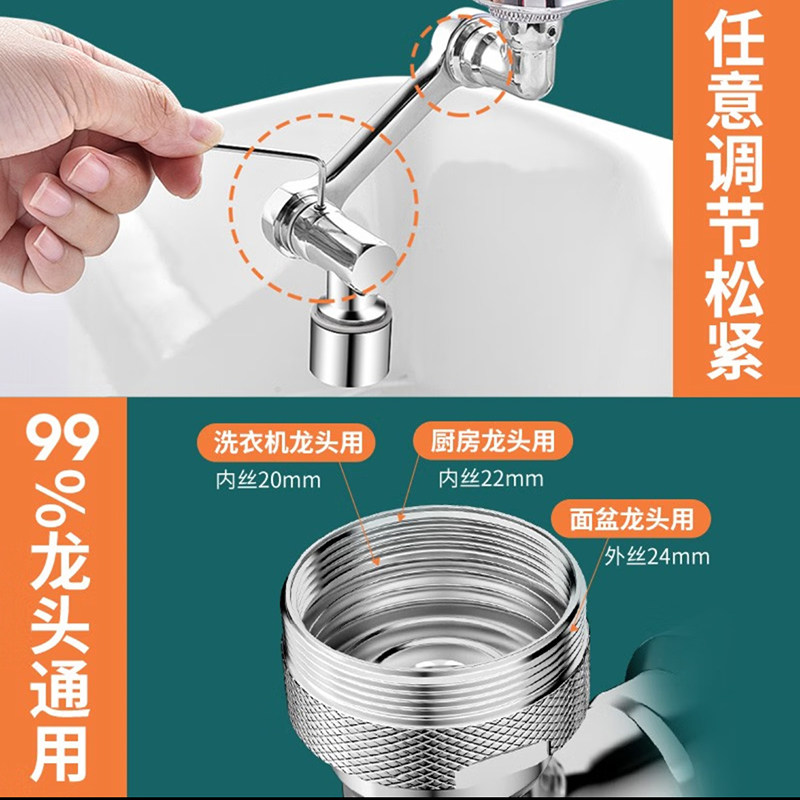 任意调节松紧

99%龙头通用

洗衣机龙头用
内丝20mm

厨房龙头用
内丝22mm

面盆龙头用
外丝24mm