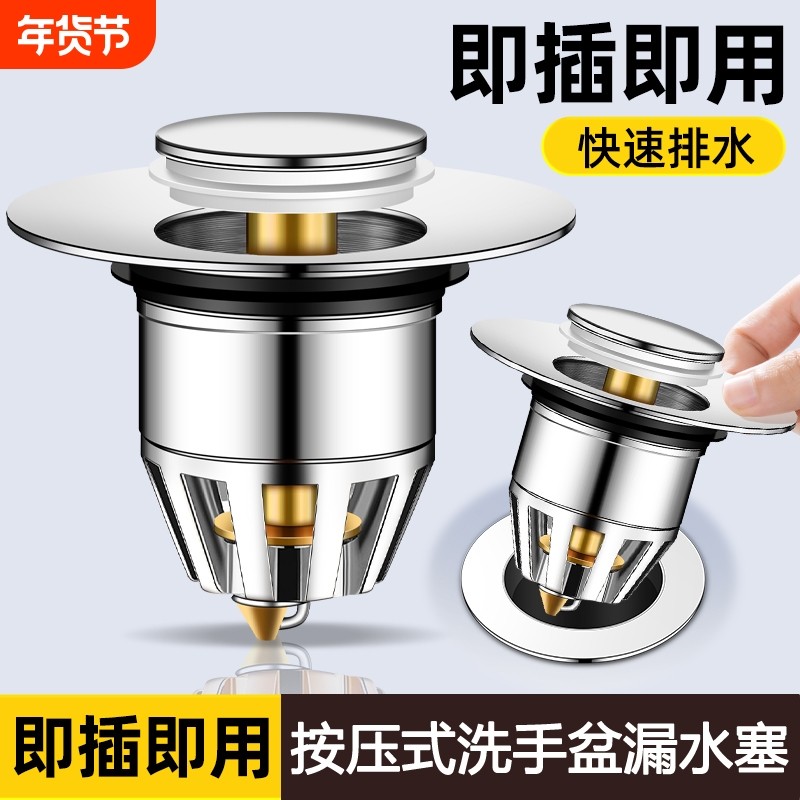 年货节

即插即用

快速排水

即插即用

按压式洗手盆漏水塞