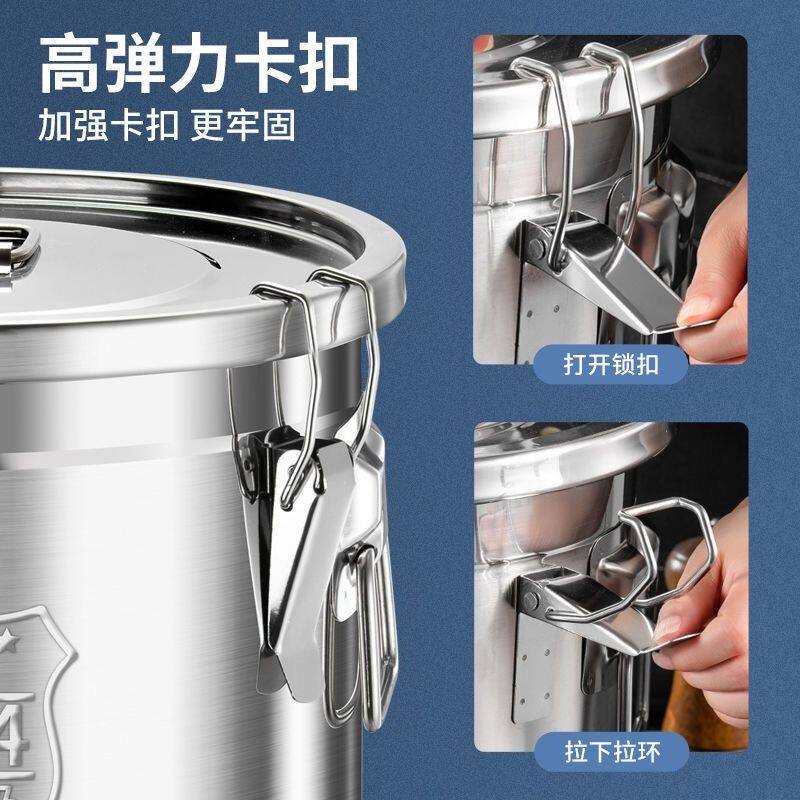 高弹力卡扣
加强卡扣 更牢固

打开锁扣

拉下拉环