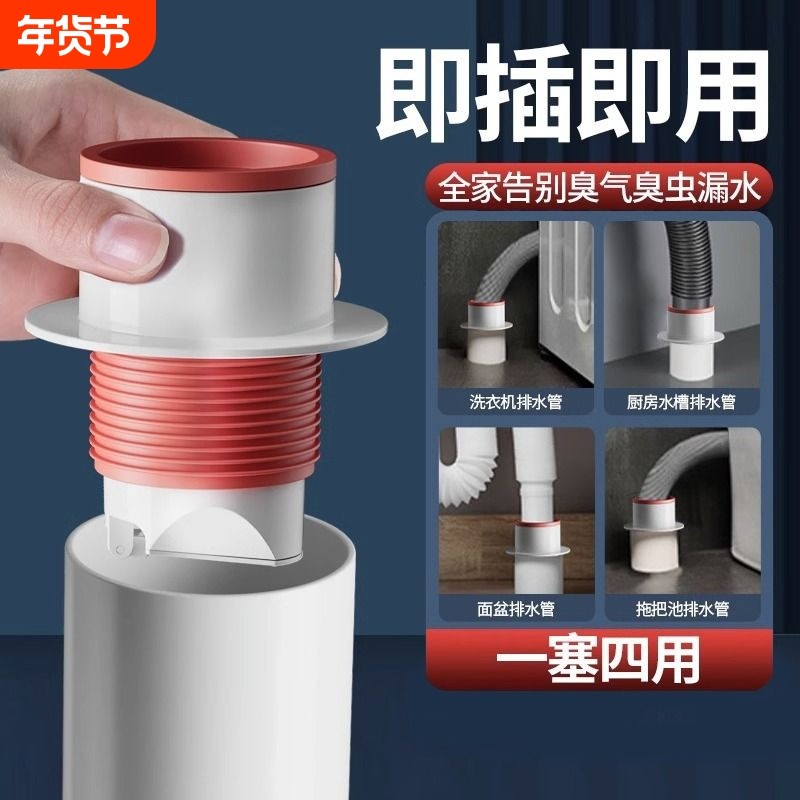 年货节

即插即用

全家告别臭气臭虫漏水

洗衣机排水管

厨房水槽排水管

面盆排水管

拖把池排水管

一塞四用