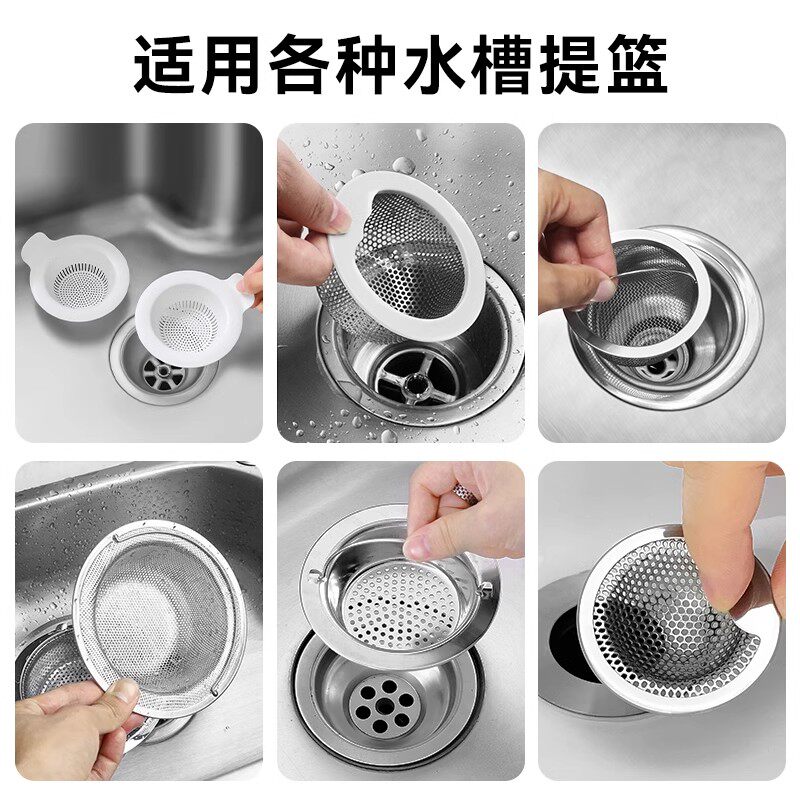 适用各种水槽提篮