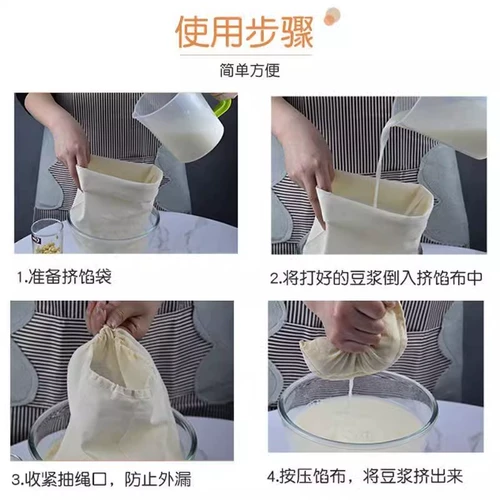 使用步骤

简单方便

1.准备挤馅袋

2.将打好的豆浆倒入挤馅布中

3.收紧抽绳口，防止外漏

4.按压馅布，将豆浆挤出来