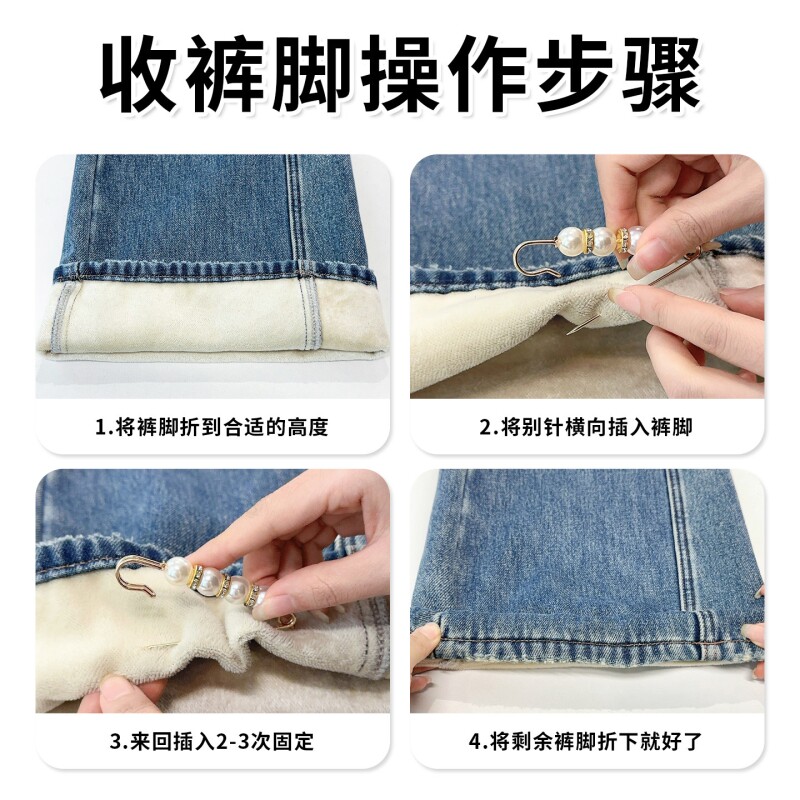 收裤脚操作步骤

1.将裤脚折到合适的高度

2.将别针横向插入裤脚

3.来回插入2-3次固定

4.将剩余裤脚折下就好了