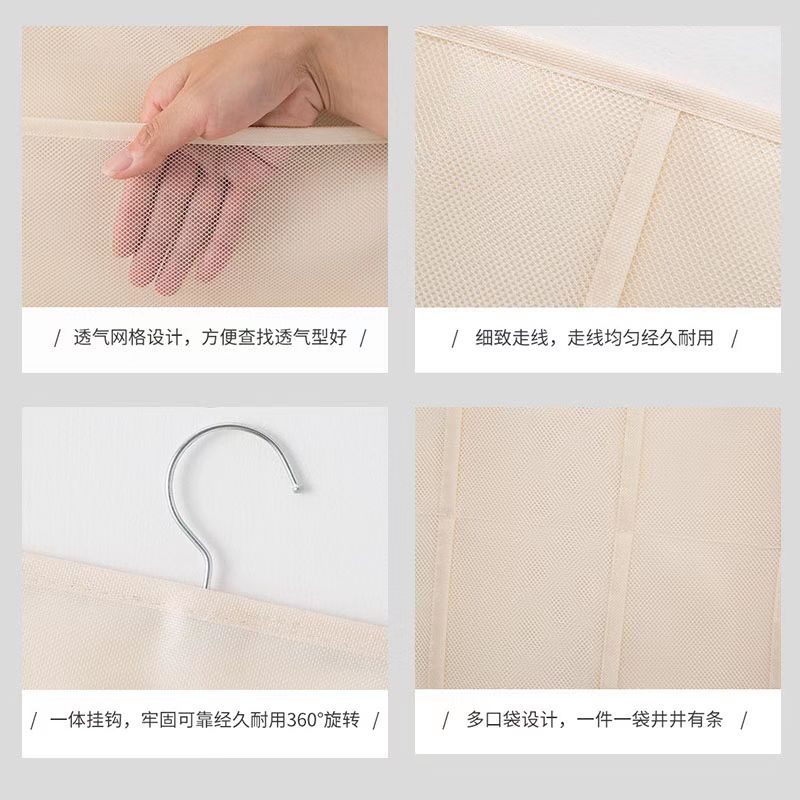 / 透气网格设计，方便查找透气型好 /

/ 细致走线，走线均匀经久耐用 /

/ 一体挂钩，牢固可靠经久耐用360°旋转 /

/ 多口袋设计，一件一袋井井有条 /