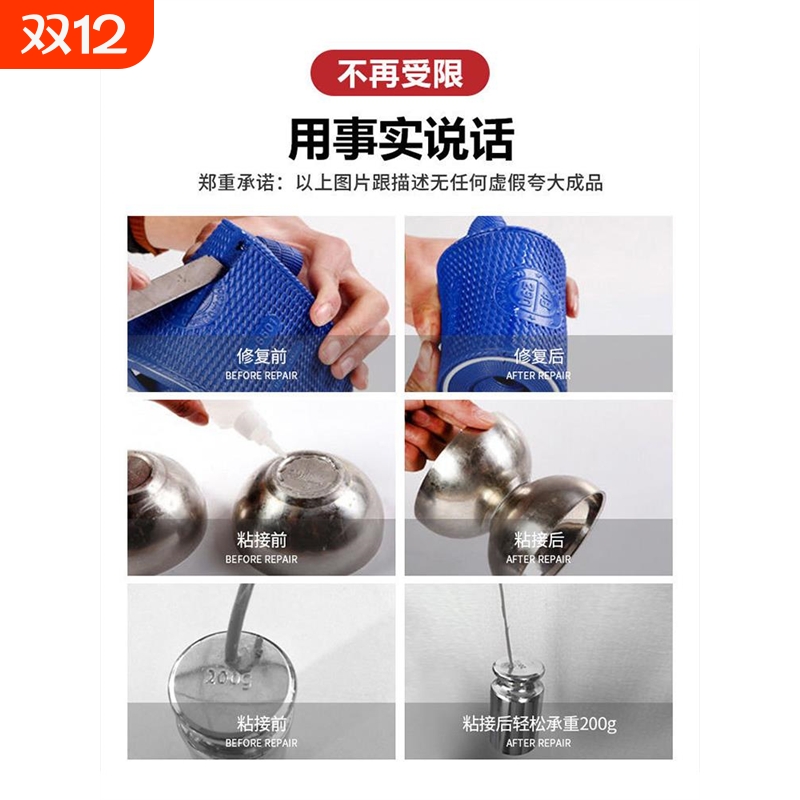 双12

不再受限

用事实说话

郑重承诺：以上图片跟描述无任何虚假夸大成品

修复前
BEFORE REPAIR

修复后
AFTER REPAIR

粘接前
BEFORE REPAIR

粘接后
AFTER REPAIR

200g

粘接前
BEFORE REPAIR

粘接后轻松承重200g
AFTER REPAIR