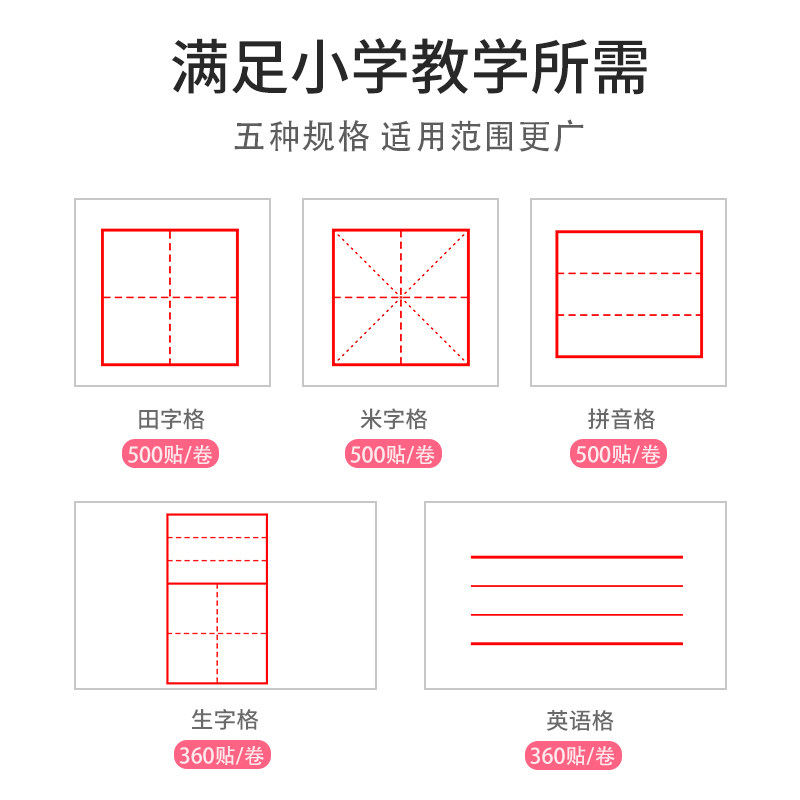 满足小学教学所需

五种规格 适用范围更广

田字格
500贴/卷

米字格
500贴/卷

拼音格
500贴/卷

生字格
360贴/卷

英语格
360贴/卷