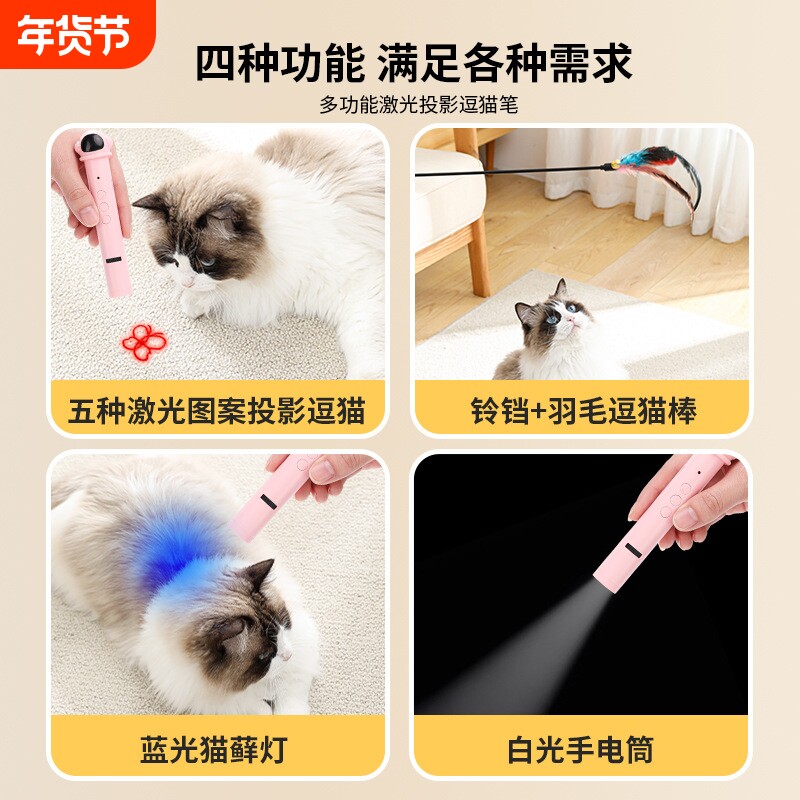 年货节

四种功能 满足各种需求

多功能激光投影逗猫笔

五种激光图案投影逗猫

铃铛+羽毛逗猫棒

蓝光猫藓灯

白光手电筒