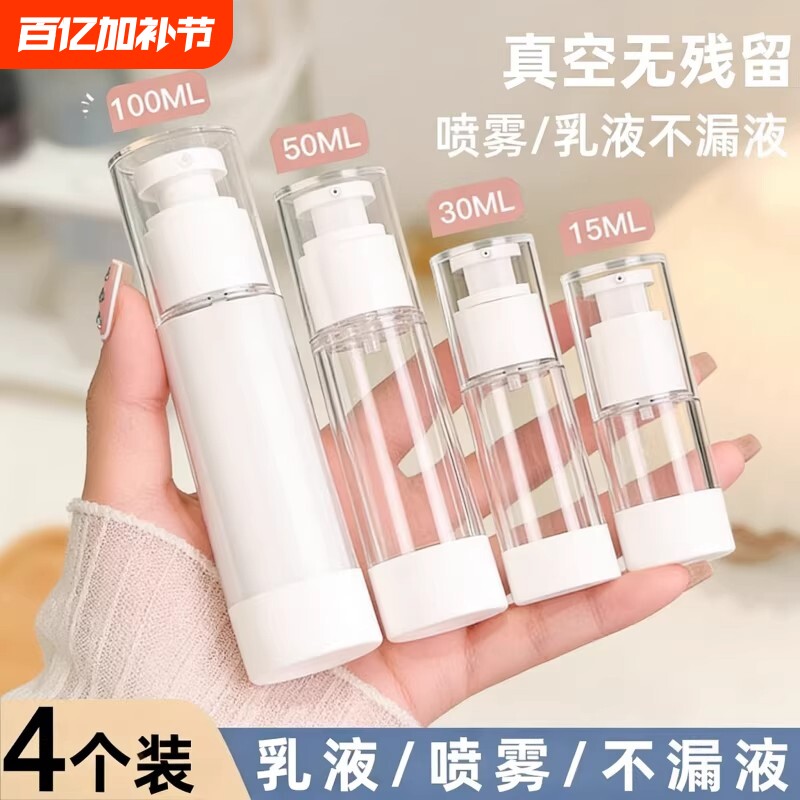 百亿加补节

真空无残留
喷雾/乳液不漏液

100ML
50ML
30ML
15ML

4个装
乳液/喷雾/不漏液