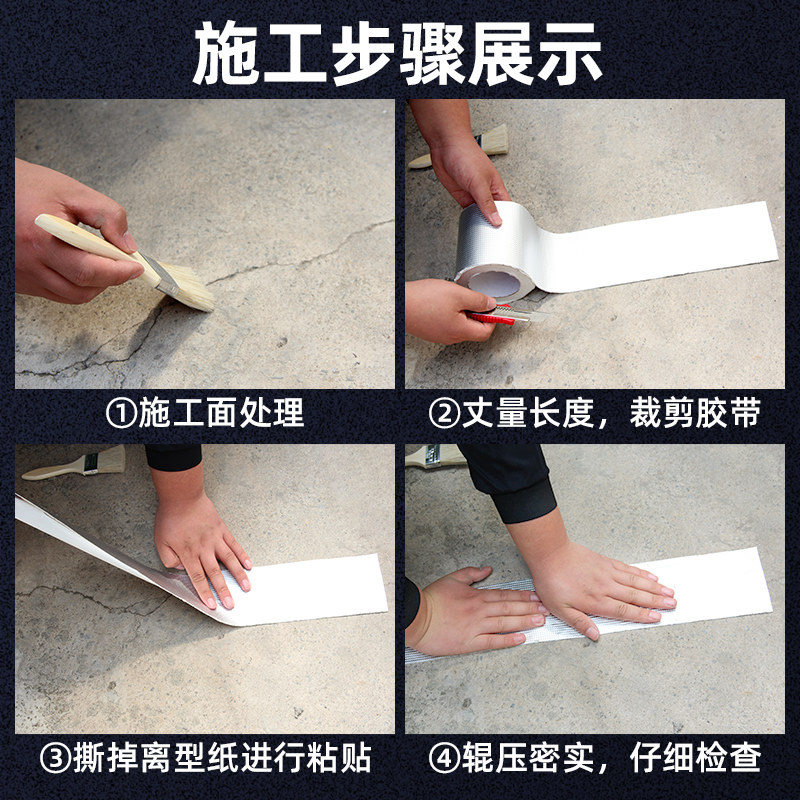 施工步骤展示

①施工面处理

②丈量长度，裁剪胶带

③撕掉离型纸进行粘贴

④辊压密实，仔细检查