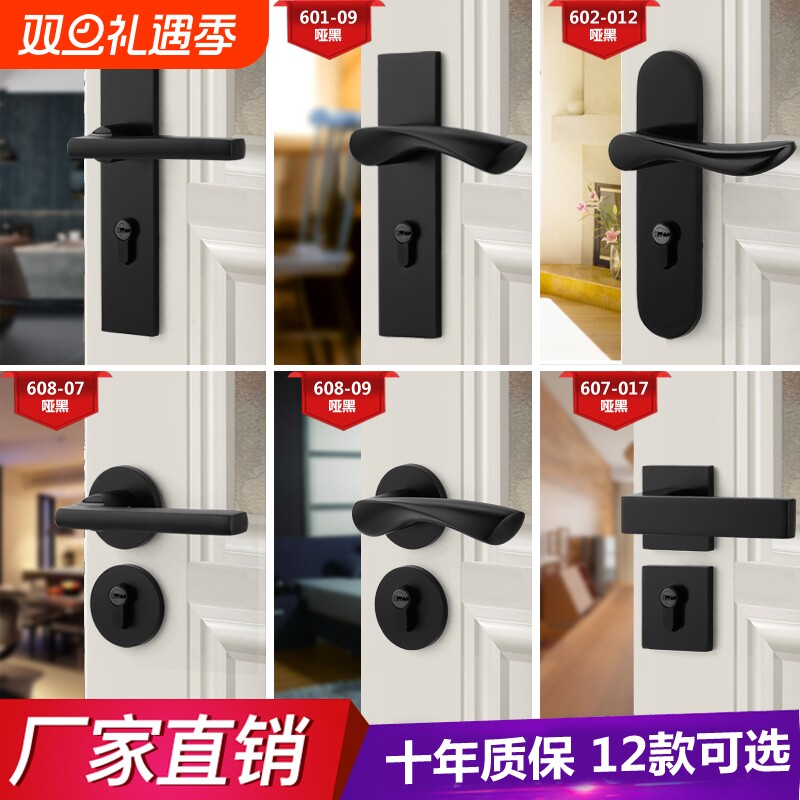 双旦礼遇季

601-09
哑黑

602-012
哑黑

608-07
哑黑

608-09
哑黑

607-017
哑黑

厂家直销

十年质保 12款可选