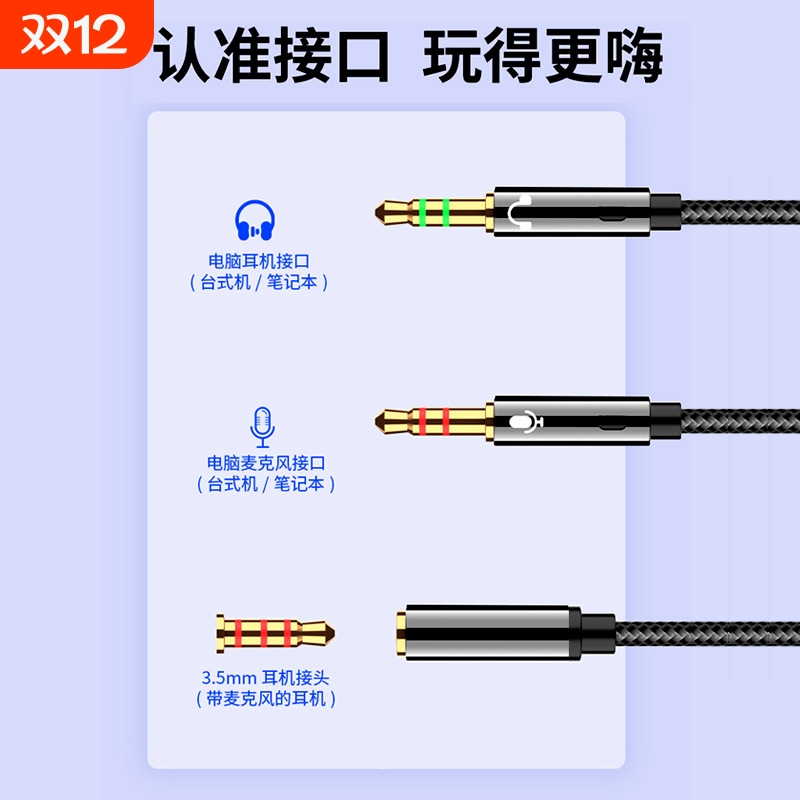 双12

认准接口 玩得更嗨

电脑耳机接口
（台式机 / 笔记本）

电脑麦克风接口
（台式机 / 笔记本）

3.5mm 耳机接头
（带麦克风的耳机）