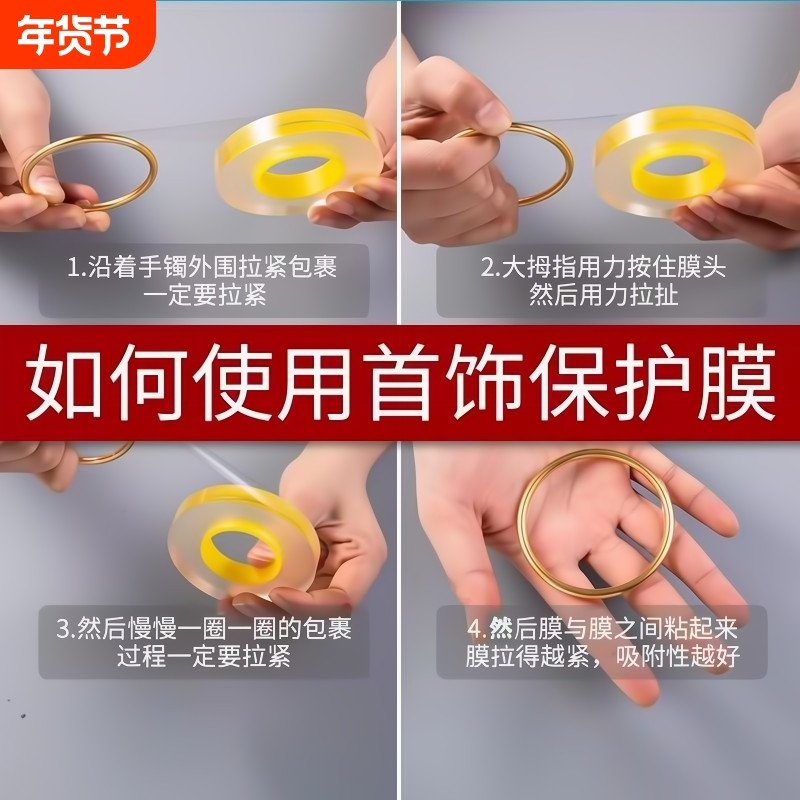 年货节

1.沿着手镯外围拉紧包裹
一定要拉紧

2.大拇指用力按住膜头
然后用力拉扯

如何使用首饰保护膜

3.然后慢慢一圈一圈的包裹
过程一定要拉紧

4.然后膜与膜之间粘起来
膜拉得越紧，吸附性越好