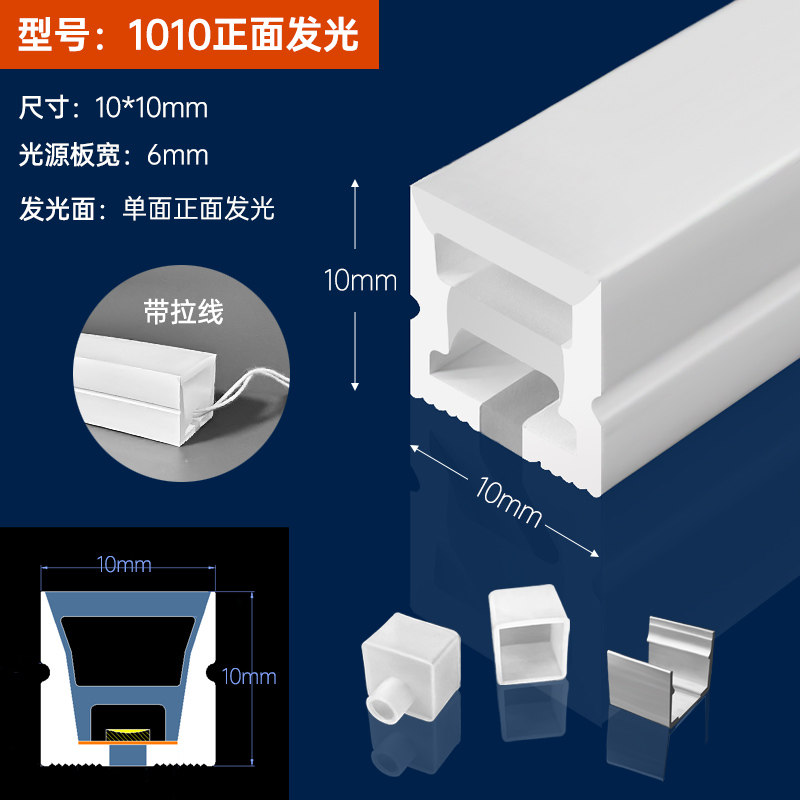 型号：1010正面发光

尺寸：10*10mm

光源板宽：6mm

发光面：单面正面发光

带拉线

10mm

10mm

10mm

10mm