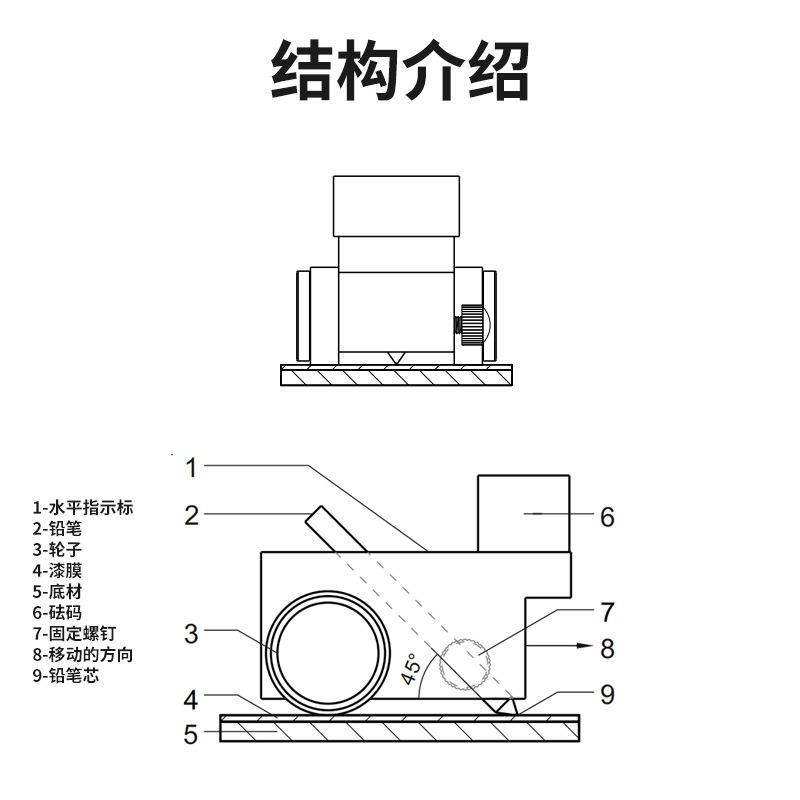 结构介绍

1-水平指示标
2-铅笔
3-轮子
4-漆膜
5-底材
6-砝码
7-固定螺钉
8-移动的方向
9-铅笔芯

1
2
3
4
5
6
7
8
9
45°