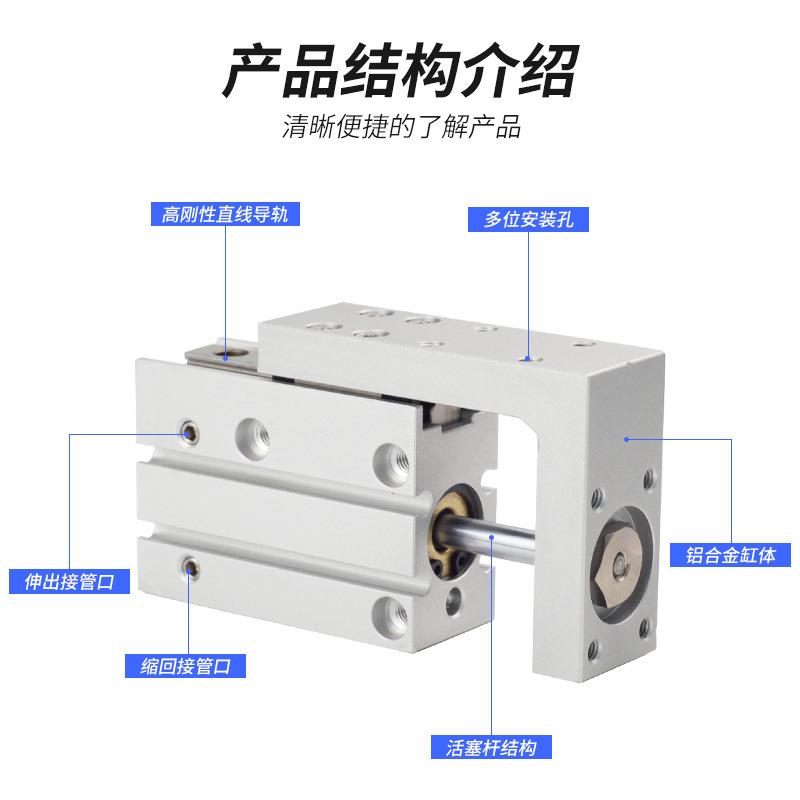 产品结构介绍

清晰便捷的了解产品

高刚性直线导轨

多位安装孔

伸出接管口

铝合金缸体

缩回接管口

活塞杆结构