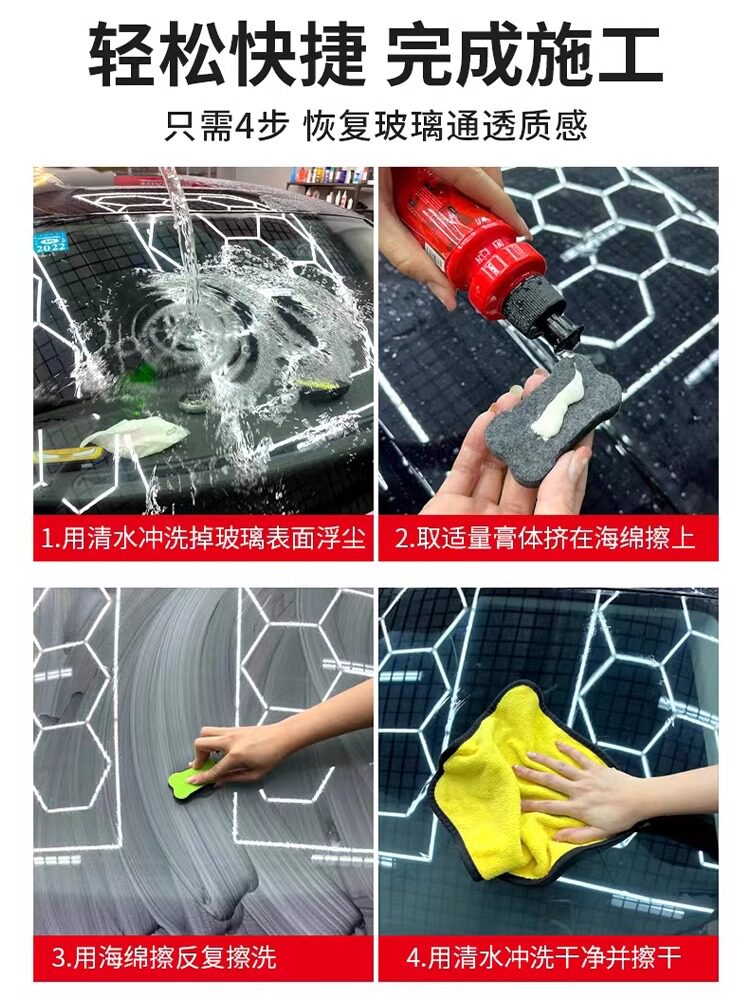 轻松快捷 完成施工

只需4步 恢复玻璃通透质感

2022

1.用清水冲洗掉玻璃表面浮尘

2.取适量膏体挤在海绵擦上

3.用海绵擦反复擦洗

4.用清水冲洗干净并擦干