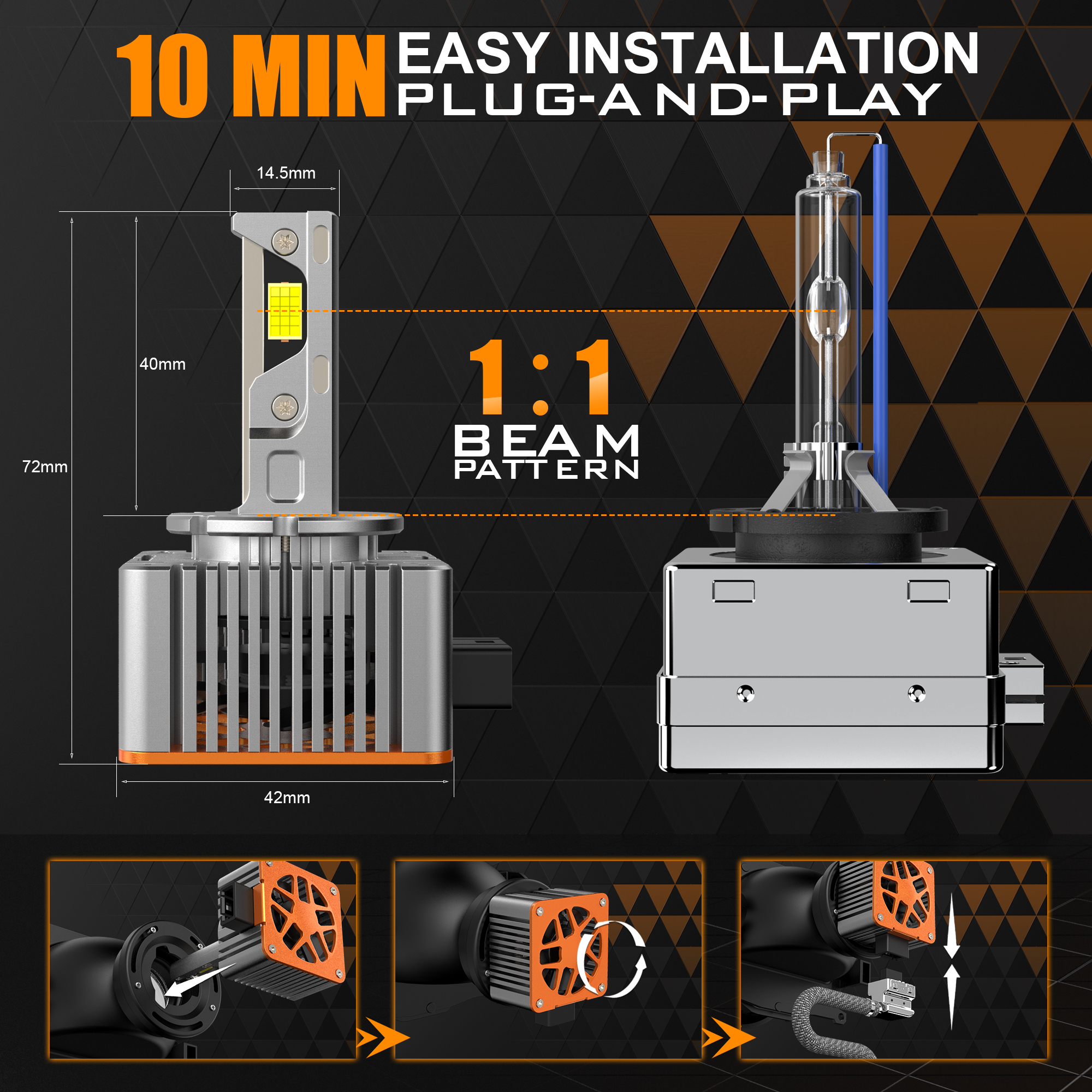 10 MIN EASY INSTALLATION
PLUG-AND-PLAY

14.5mm

40mm

72mm

42mm

1:1
BEAM
PATTERN