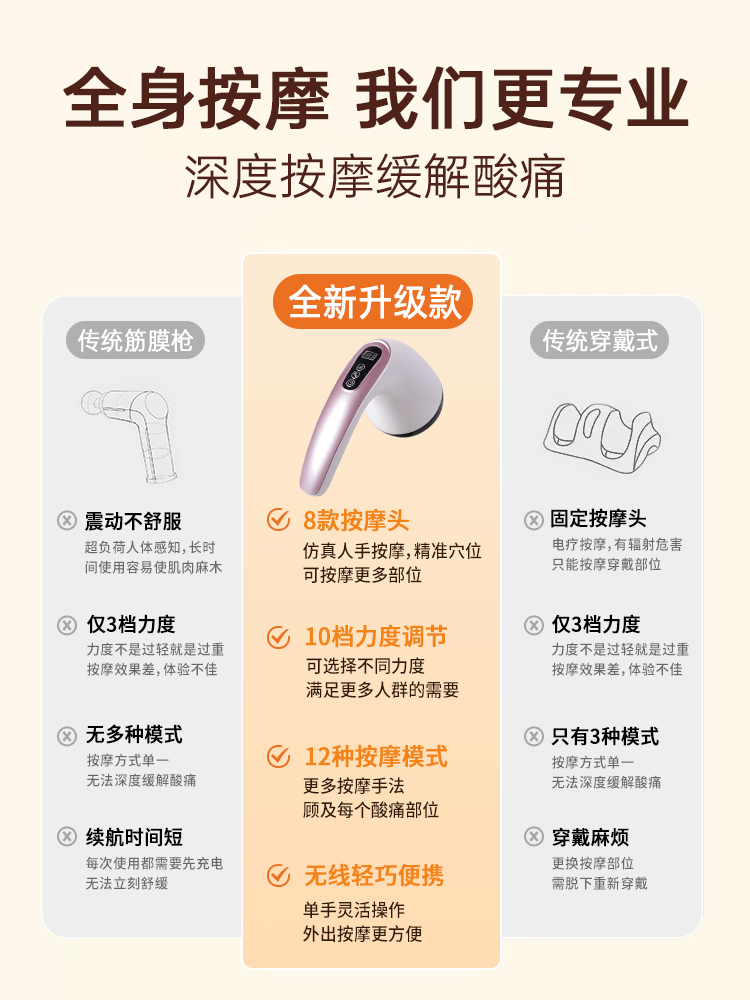 全身按摩 我们更专业
深度按摩缓解酸痛

传统筋膜枪

震动不舒服
超负荷人体感知，长时间使用容易使肌肉麻木

仅3档力度
力度不是过轻就是过重
按摩效果差，体验不佳

无多种模式
按摩方式单一
无法深度缓解酸痛

续航时间短
每次使用都需要先充电
无法立刻舒缓

全新升级款

8款按摩头
仿真人手按摩，精准穴位
可按摩更多部位

10档力度调节
可选择不同力度
满足更多人群的需要

12种按摩模式
更多按摩手法
顾及每个酸痛部位

无线轻巧便携
单手灵活操作
外出按摩更方便

传统穿戴式

固定按摩头
电疗按摩，有辐射危害
只能按摩穿戴部位

仅3档力度
力度不是过轻就是过重
按摩效果差，体验不佳

只有3种模式
按摩方式单一
无法深度缓解酸痛

穿戴麻烦
更换按摩部位
需脱下重新穿戴