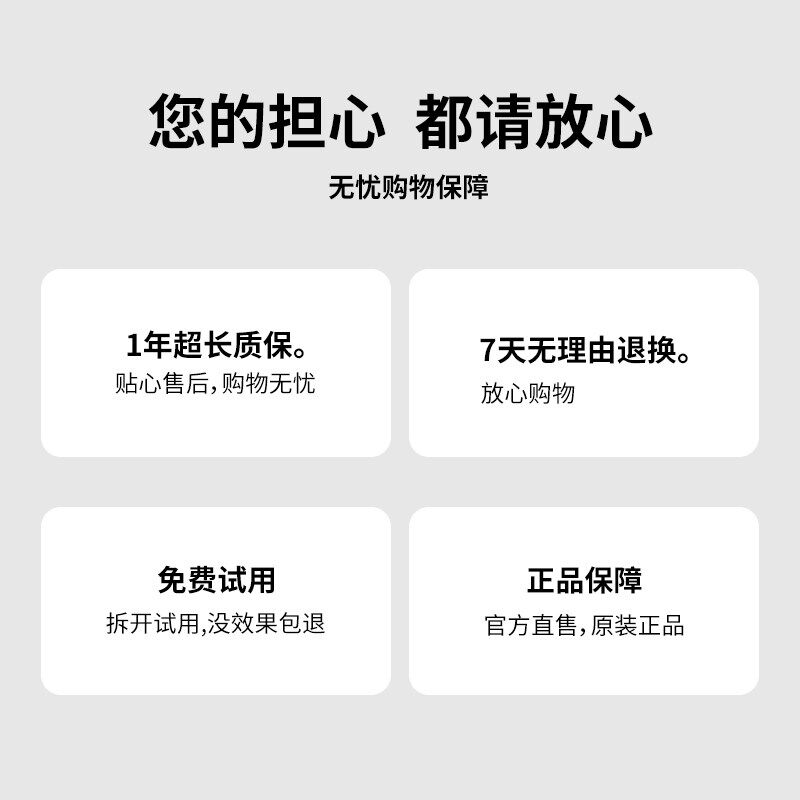 您的担心 都请放心

无忧购物保障

1年超长质保。
贴心售后,购物无忧

7天无理由退换。
放心购物

免费试用
拆开试用,没效果包退

正品保障
官方直售,原装正品