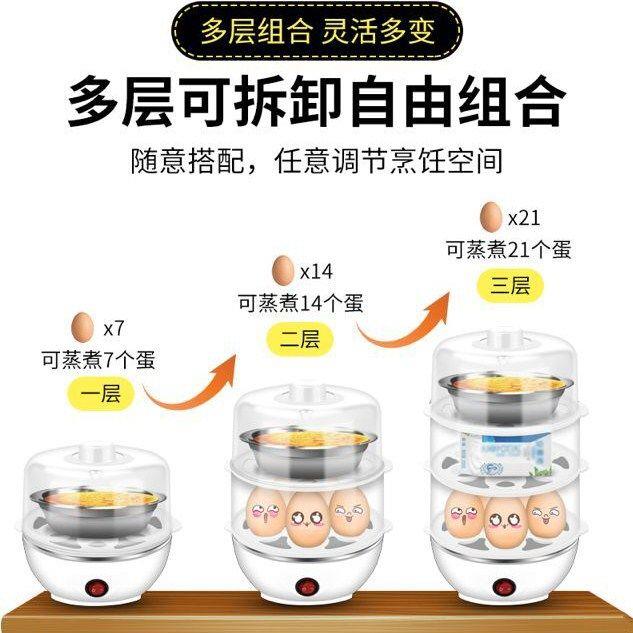 多层组合 灵活多变

多层可拆卸自由组合

随意搭配，任意调节烹饪空间

x7
可蒸煮7个蛋
一层

x14
可蒸煮14个蛋
二层

x21
可蒸煮21个蛋
三层