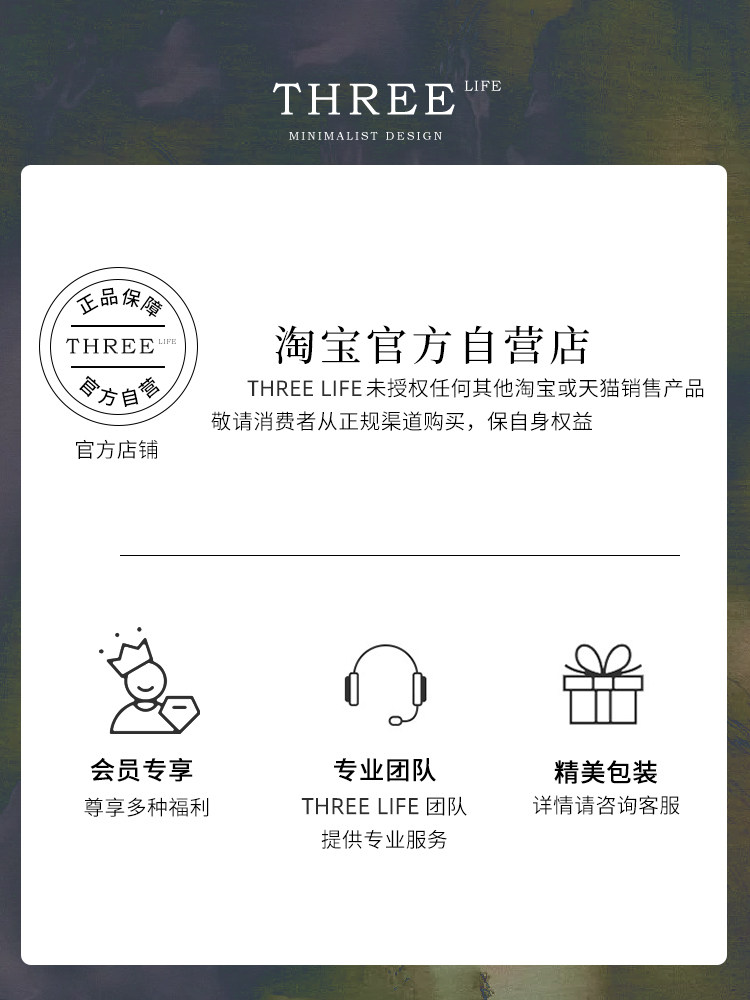 THREE LIFE
MINIMALIST DESIGN

正品保障
THREE LIFE
官方自营

官方店铺

淘宝官方自营店

THREE LIFE未授权任何其他淘宝或天猫销售产品
敬请消费者从正规渠道购买，保自身权益

会员专享
尊享多种福利

专业团队
THREE LIFE团队
提供专业服务

精美包装
详情请咨询客服