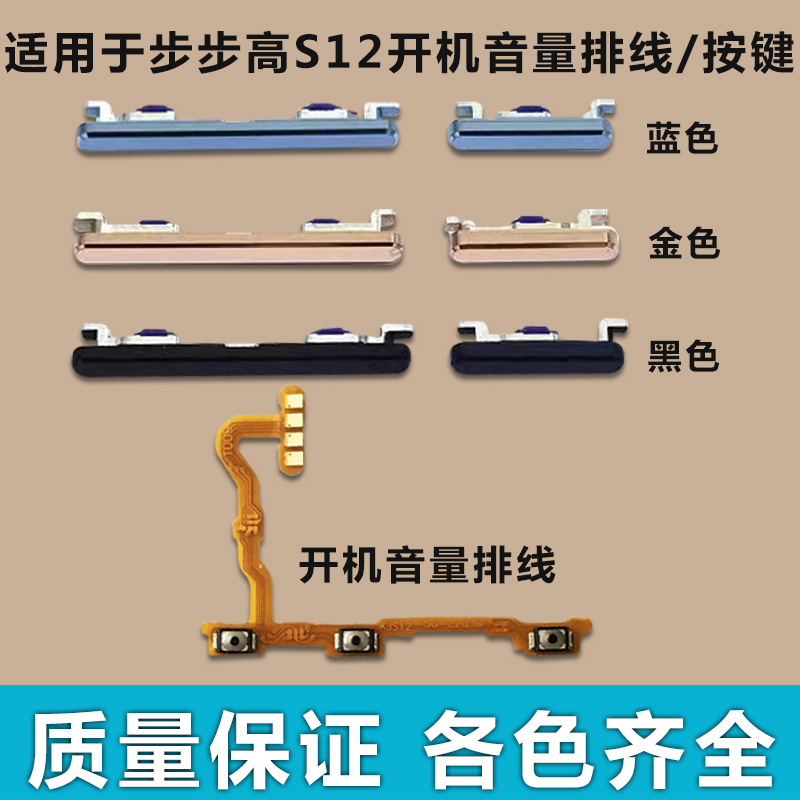 适用于步步高S12开机音量排线/按键

蓝色

金色

黑色

开机音量排线

质量保证 各色齐全