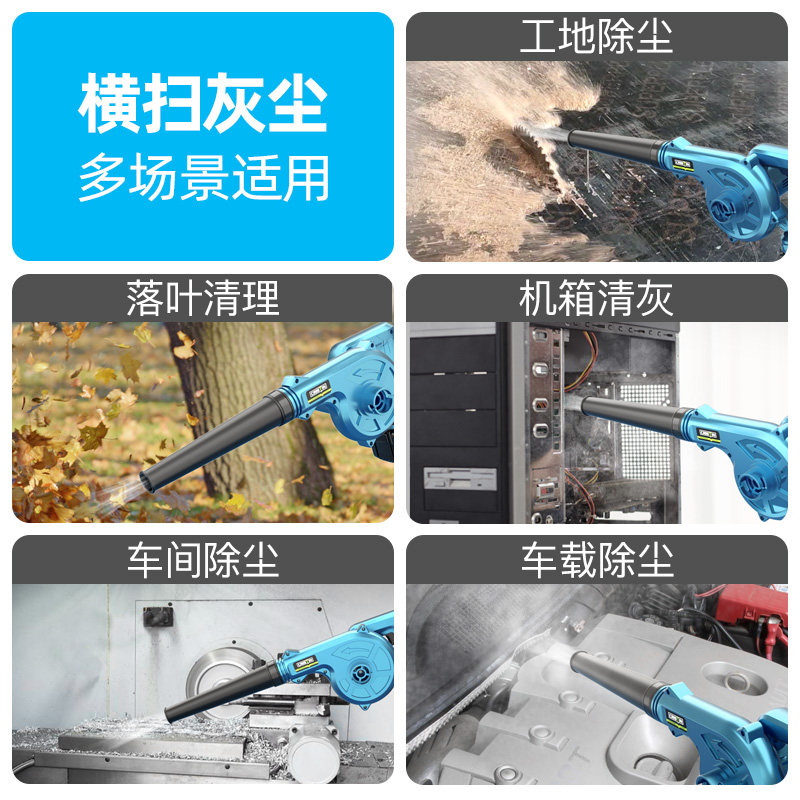 横扫灰尘
多场景适用

工地除尘

落叶清理

机箱清灰

车间除尘

车载除尘