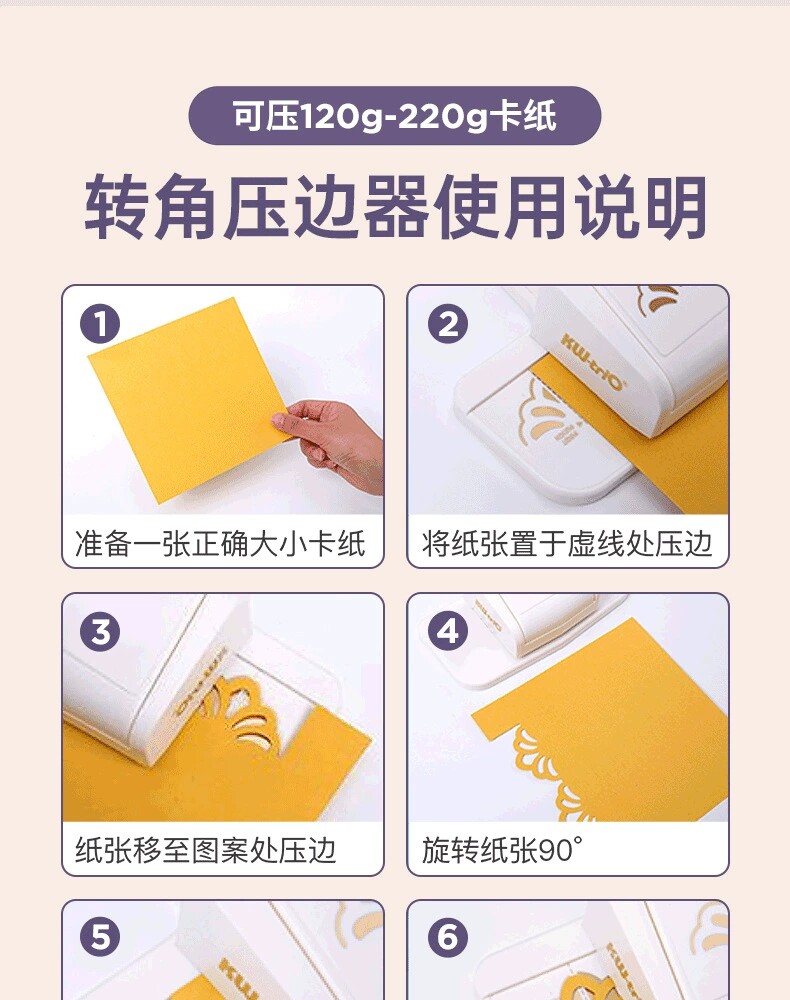 可压120g-220g卡纸

转角压边器使用说明

1

准备一张正确大小卡纸

2

KW-triO

将纸张置于虚线处压边

3

纸张移至图案处压边

4

旋转纸张90°

5

6