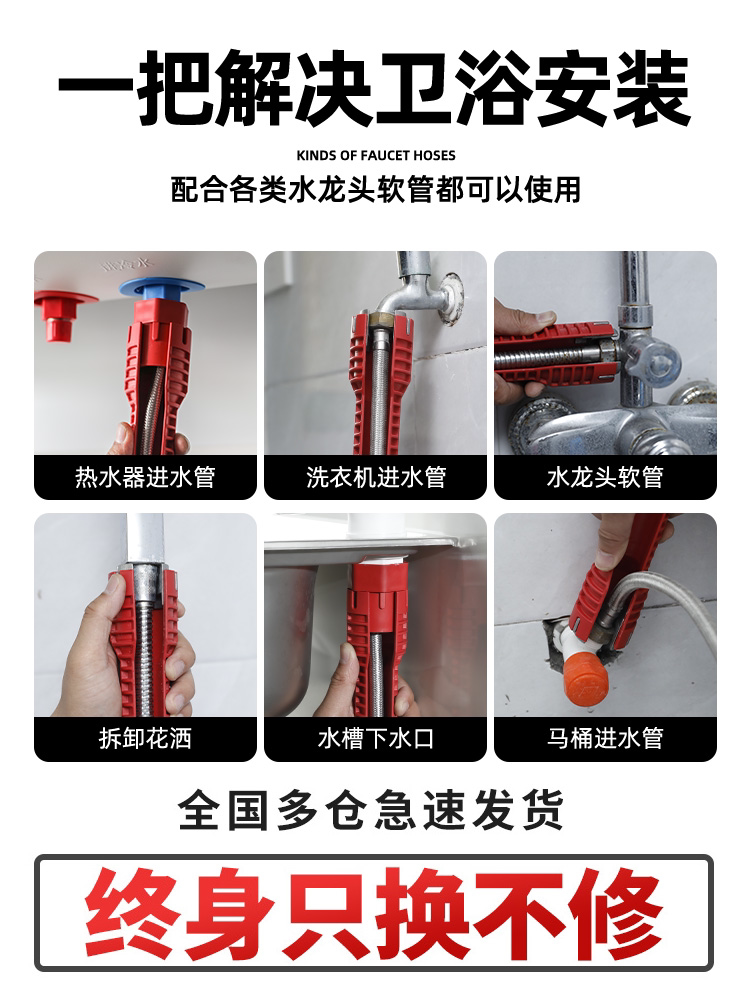 一把解决卫浴安装

KINDS OF FAUCET HOSES

配合各类水龙头软管都可以使用

热水器进水管

洗衣机进水管

水龙头软管

拆卸花洒

水槽下水口

马桶进水管

全国多仓急速发货

终身只换不修