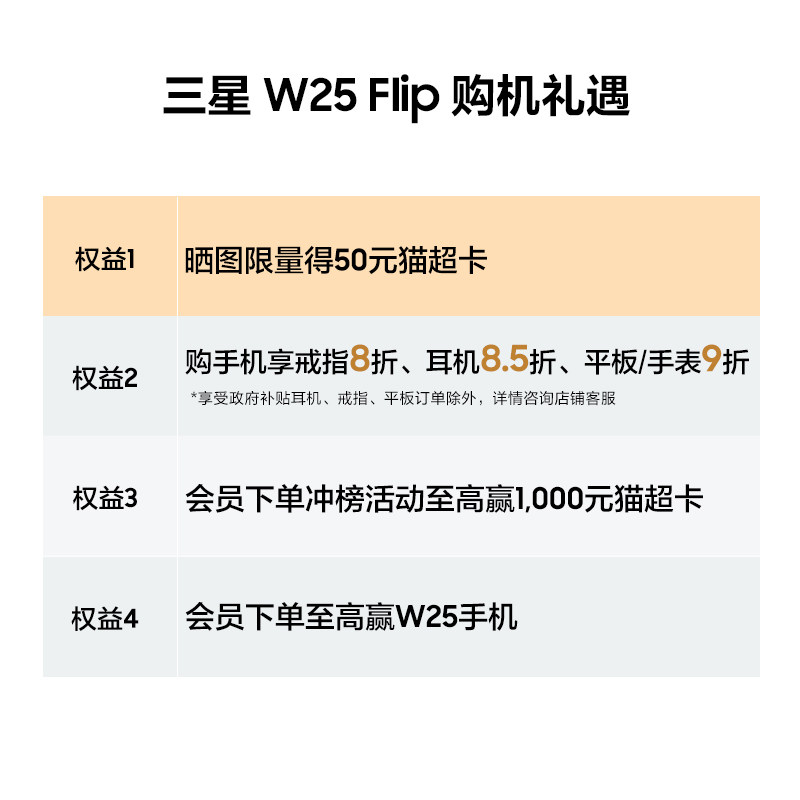 三星 W25 Flip 购机礼遇

| 权益1 | 晒图限量得50元猫超卡 |
|---|---|
| 权益2 | 购手机享戒指8折、耳机8.5折、平板/手表9折 *享受政府补贴耳机、戒指、平板订单除外，详情咨询店铺客服 |
| 权益3 | 会员下单冲榜活动至高赢1,000元猫超卡 |
| 权益4 | 会员下单至高赢W25手机 |