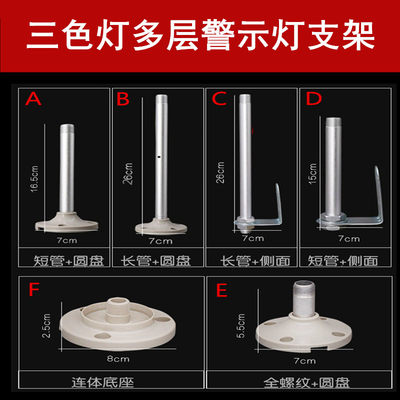 三色灯多层警示灯支架

A
16.5cm
7cm
短管+圆盘

B
26cm
7cm
长管+圆盘

C
26cm
7cm
长管+侧面

D
15cm
7cm
短管+侧面

F
2.5cm
8cm
连体底座

E
5.5cm
7cm
全螺纹+圆盘