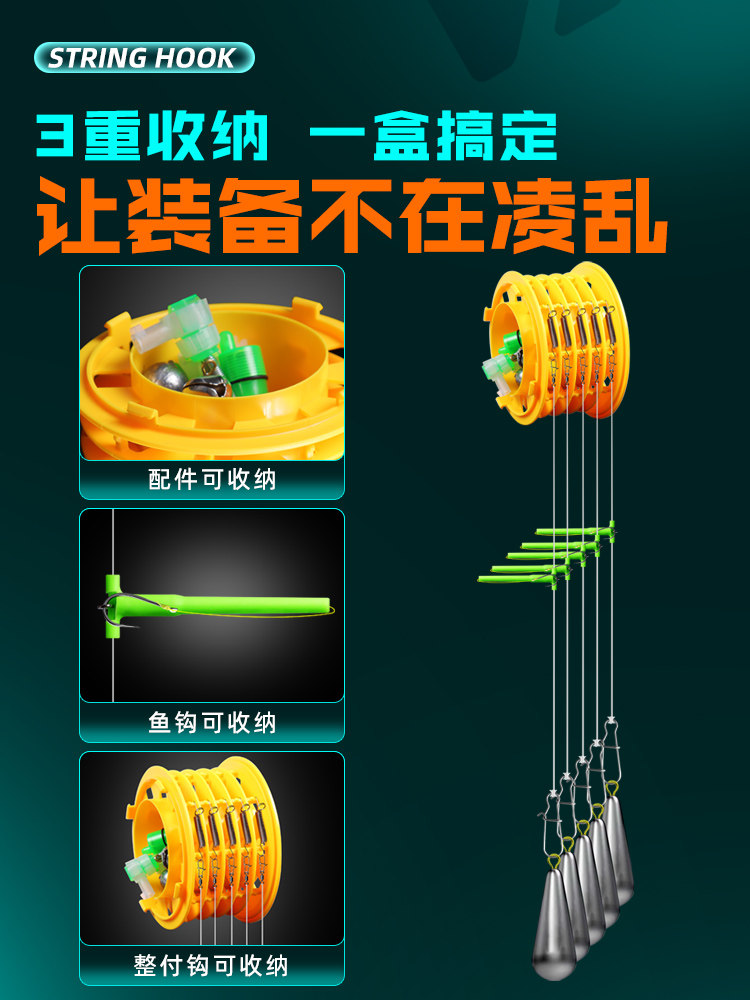 STRING HOOK

3重收纳 一盒搞定

让装备不在凌乱

配件可收纳

鱼钩可收纳

整付钩可收纳