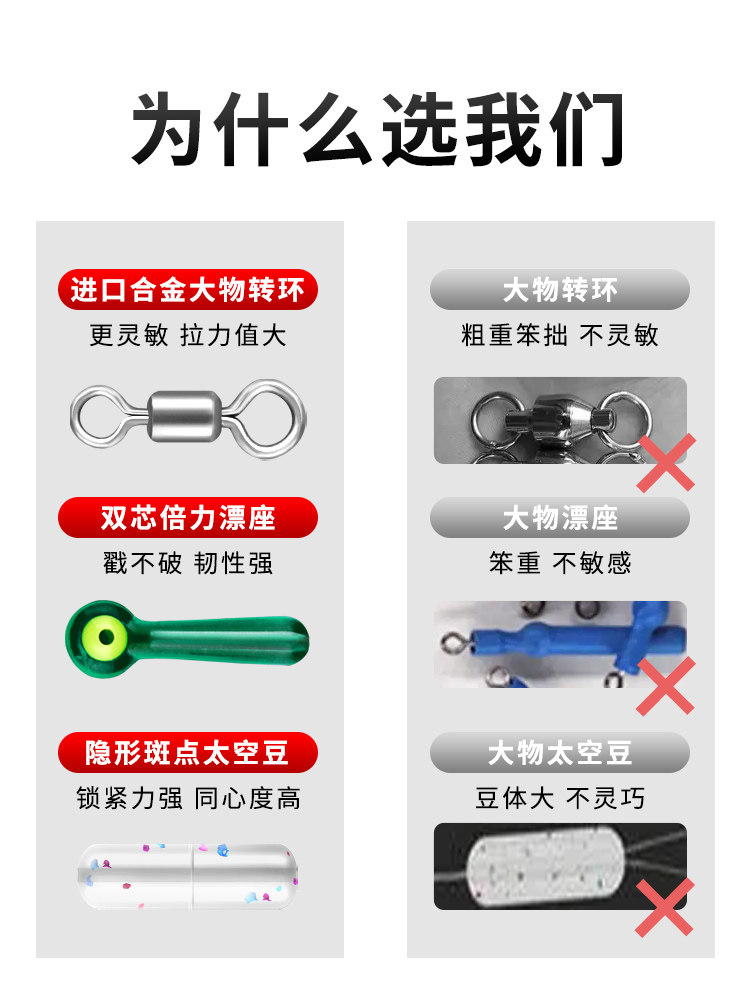 为什么选我们

进口合金大物转环
更灵敏 拉力值大

双芯倍力漂座
戳不破 韧性强

隐形斑点太空豆
锁紧力强 同心度高

大物转环
粗重笨拙 不灵敏

大物漂座
笨重 不敏感

大物太空豆
豆体大 不灵巧