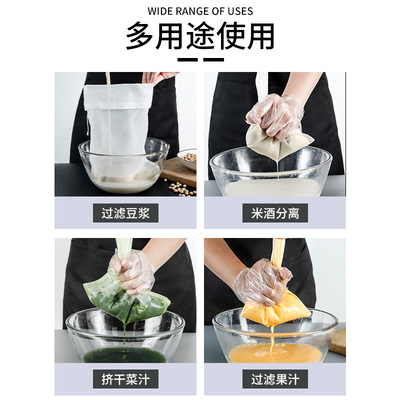 WIDE RANGE OF USES
多用途使用

过滤豆浆

米酒分离

挤干菜汁

过滤果汁