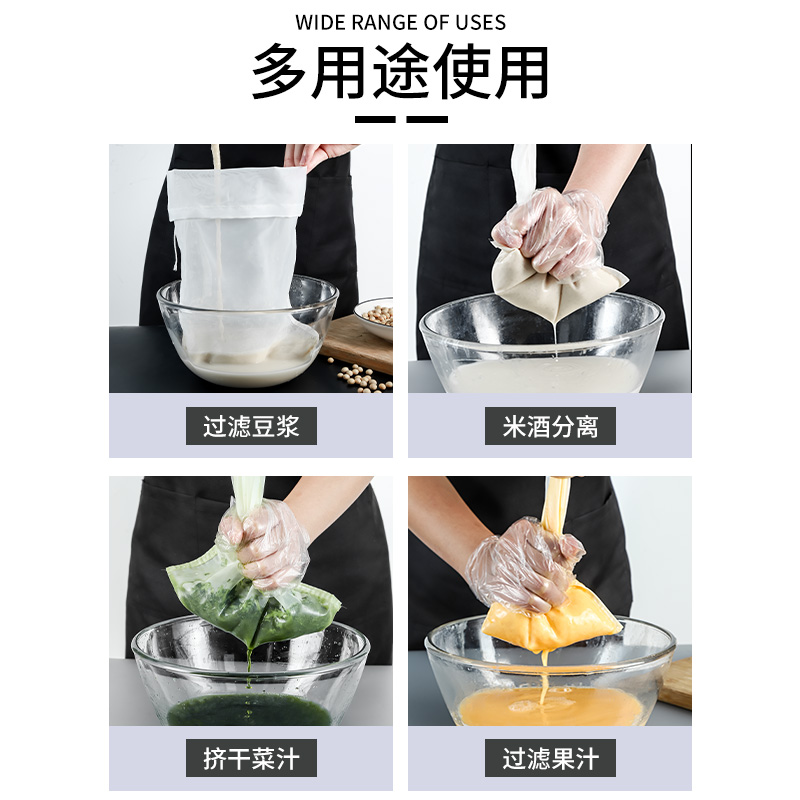 WIDE RANGE OF USES
多用途使用

过滤豆浆

米酒分离

挤干菜汁

过滤果汁