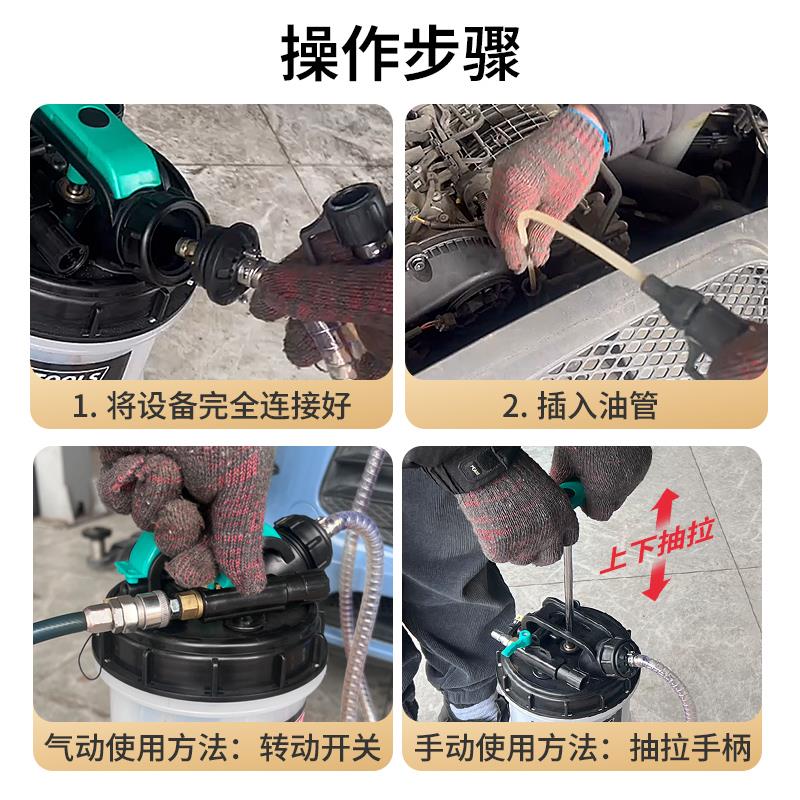 操作步骤

TOOLS

1. 将设备完全连接好

2. 插入油管

气动使用方法：转动开关

上下抽拉

手动使用方法：抽拉手柄