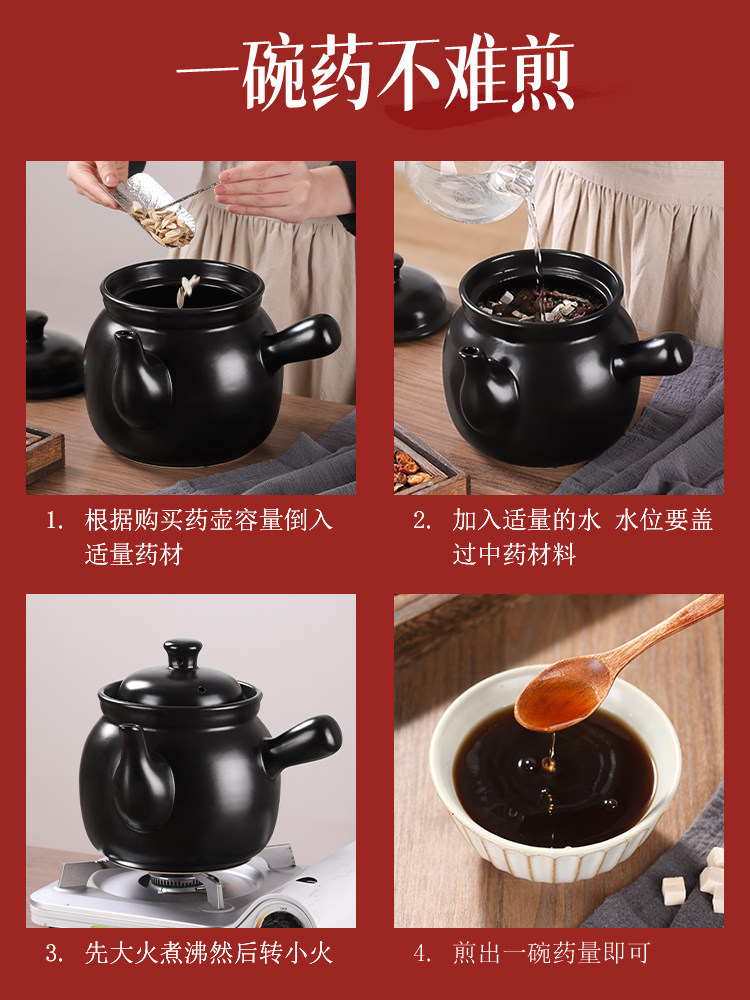 一碗药不难煎

1. 根据购买药壶容量倒入适量药材

2. 加入适量的水 水位要盖过中药材料

3. 先大火煮沸然后转小火

4. 煎出一碗药量即可